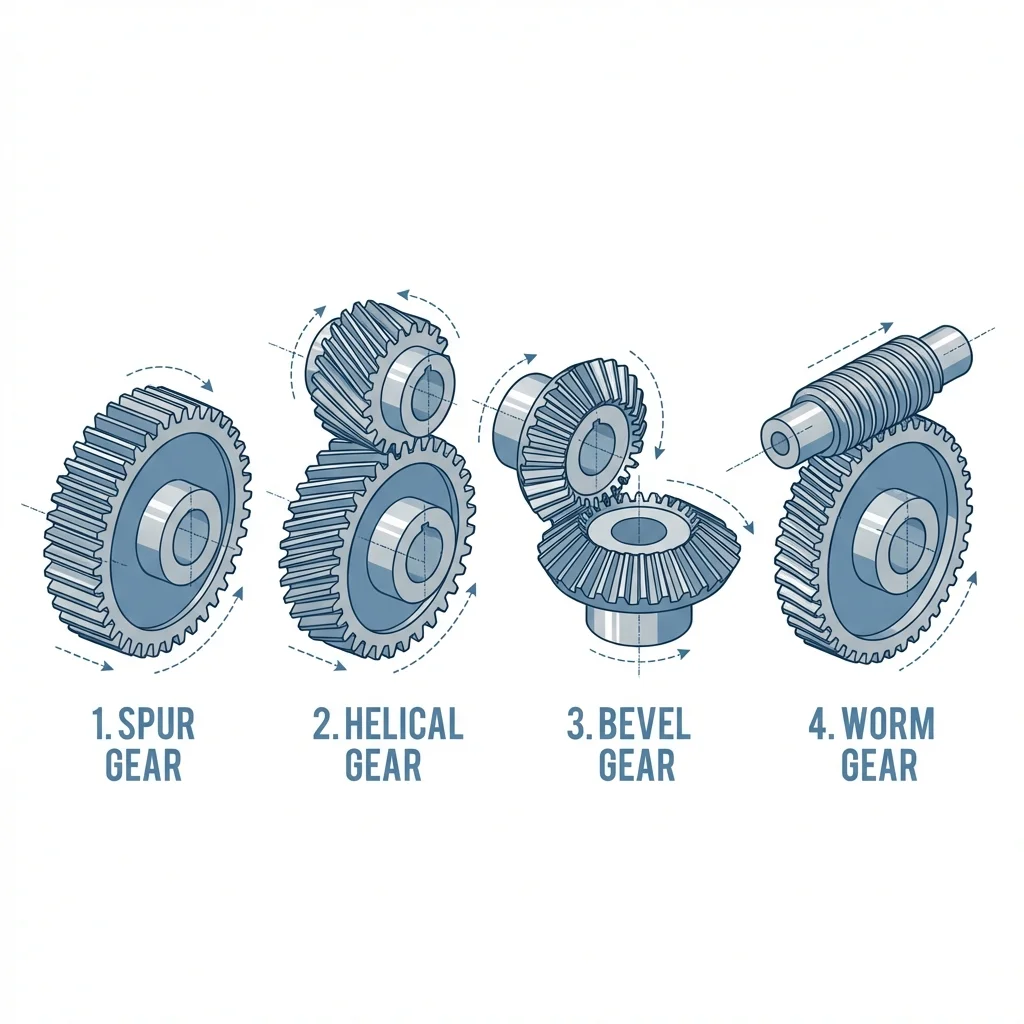 1. SPUR GEAR

2. HELICAL GEAR

3. BEVEL GEAR

4. WORM GEAR